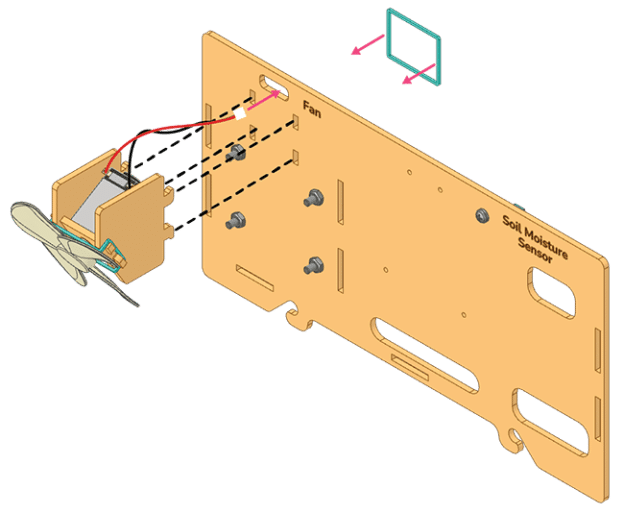 Fan

Soil Moisture Sensor